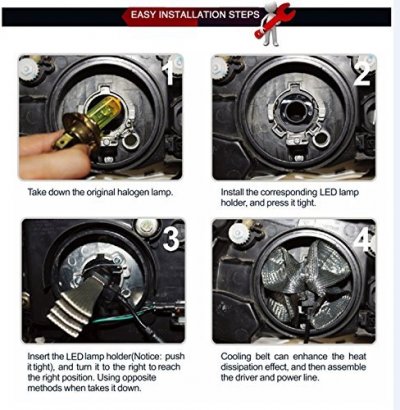 EASY INSTALLATION STEPS

1

Take down the original halogen lamp.

2

Install the corresponding LED lamp holder, and press it tight.

3

Insert the LED lamp holder(Notice: push it tight), and turn it to the right to reach the right position. Using opposite methods when takes it down.

4

Cooling belt can enhance the heat dissipation effect, and then assemble the driver and power line.